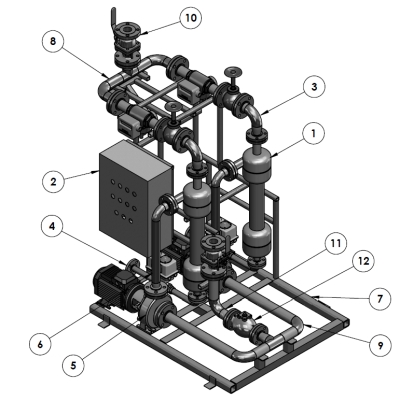 10
8
3
1
2
4
11
12
7
6
9
5